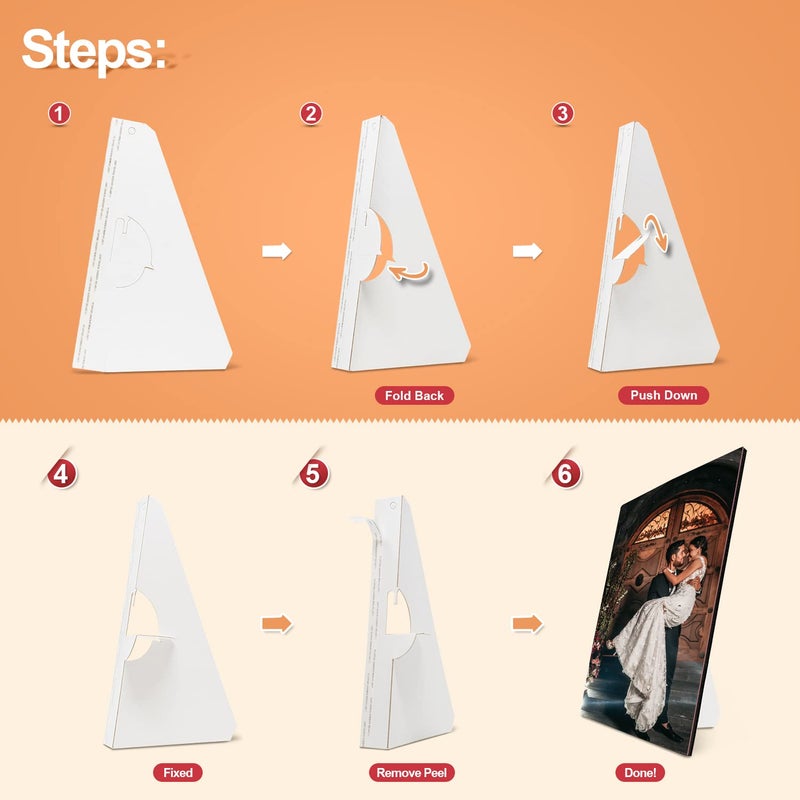 Steps:

1

2

Fold Back

3

Push Down

4

Fixed

5

Remove Peel

6

Done!